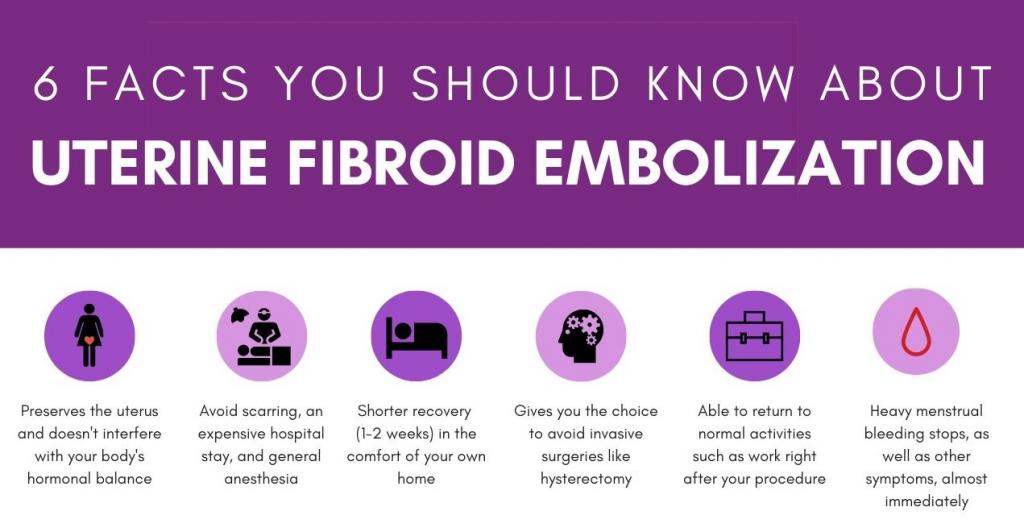 6 FACTS YOU SHOULD KNOW ABOUT
UTERINE FIBROID EMBOLIZATION

Preserves the uterus and doesn't interfere with your body's hormonal balance

Avoid scarring, an expensive hospital stay, and general anesthesia

Shorter recovery (1-2 weeks) in the comfort of your own home

Gives you the choice to avoid invasive surgeries like hysterectomy

Able to return to normal activities such as work right after your procedure

Heavy menstrual bleeding stops, as well as other symptoms, almost immediately