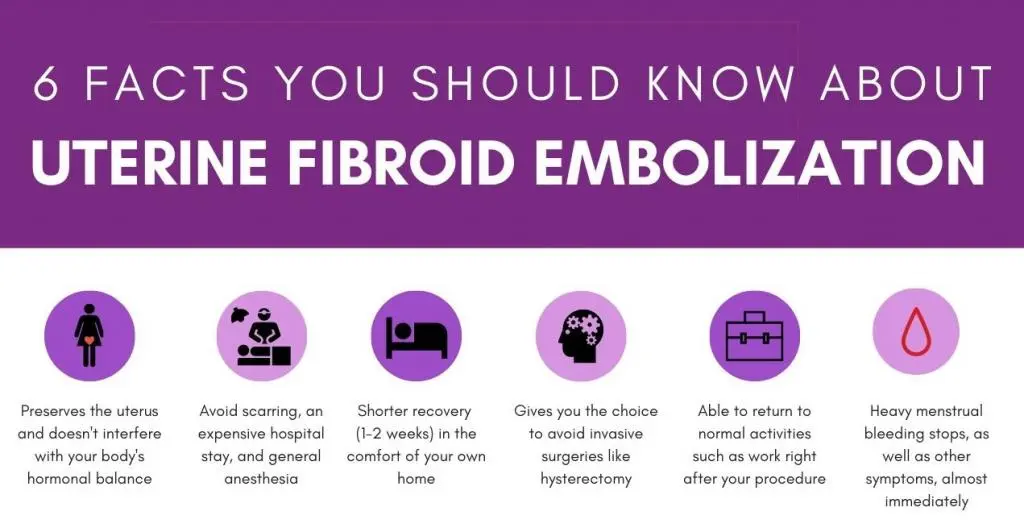 6 FACTS YOU SHOULD KNOW ABOUT
UTERINE FIBROID EMBOLIZATION

Preserves the uterus and doesn't interfere with your body's hormonal balance

Avoid scarring, an expensive hospital stay, and general anesthesia

Shorter recovery (1-2 weeks) in the comfort of your own home

Gives you the choice to avoid invasive surgeries like hysterectomy

Able to return to normal activities such as work right after your procedure

Heavy menstrual bleeding stops, as well as other symptoms, almost immediately