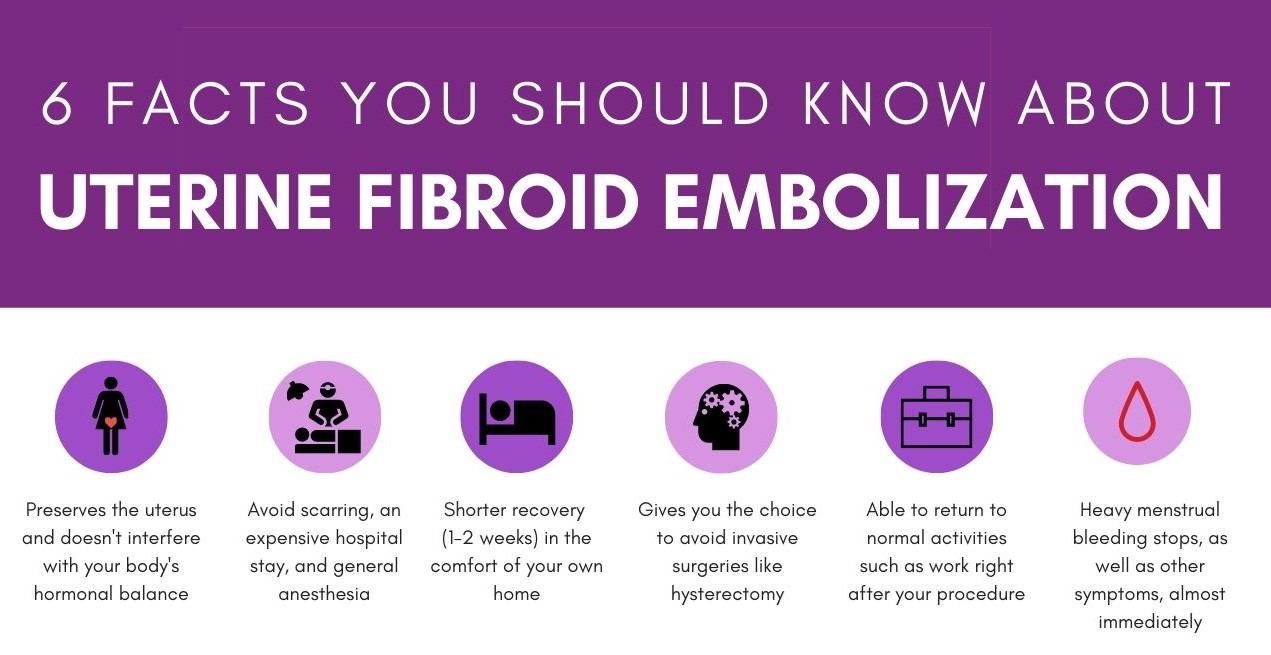 6 FACTS YOU SHOULD KNOW ABOUT

UTERINE FIBROID EMBOLIZATION

Preserves the uterus and doesn't interfere with your body's hormonal balance

Avoid scarring, an expensive hospital stay, and general anesthesia

Shorter recovery (1-2 weeks) in the comfort of your own home

Gives you the choice to avoid invasive surgeries like hysterectomy

Able to return to normal activities such as work right after your procedure

Heavy menstrual bleeding stops, as well as other symptoms, almost immediately