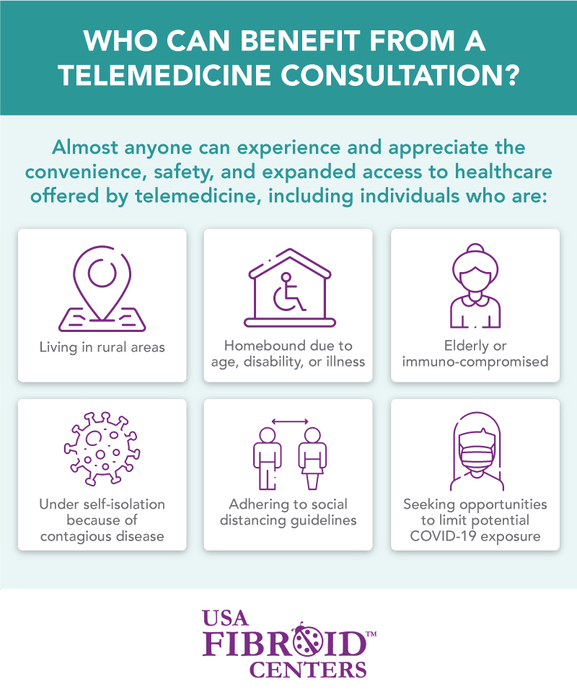 WHO CAN BENEFIT FROM A TELEMEDICINE CONSULTATION?

Almost anyone can experience and appreciate the convenience, safety, and expanded access to healthcare offered by telemedicine, including individuals who are:

Living in rural areas

Homebound due to age, disability, or illness

Elderly or immuno-compromised

Under self-isolation because of contagious disease

Adhering to social distancing guidelines

Seeking opportunities to limit potential COVID-19 exposure

USA FIBROID™ CENTERS