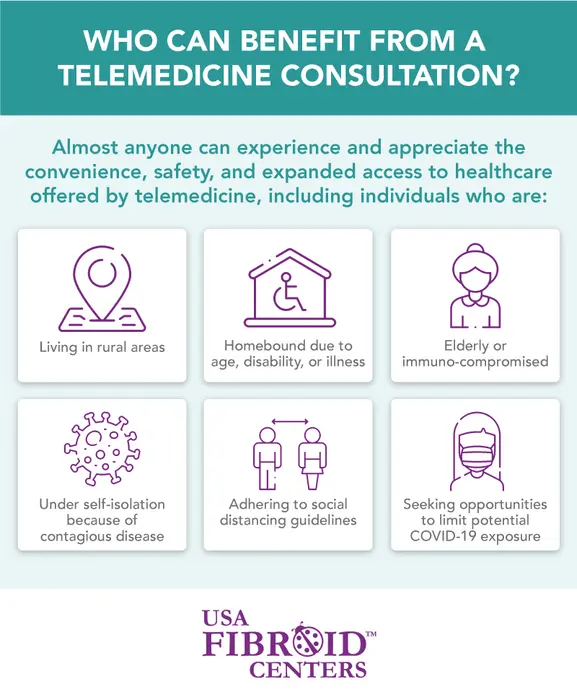 WHO CAN BENEFIT FROM A TELEMEDICINE CONSULTATION?

Almost anyone can experience and appreciate the convenience, safety, and expanded access to healthcare offered by telemedicine, including individuals who are:

Living in rural areas

Homebound due to age, disability, or illness

Elderly or immuno-compromised

Under self-isolation because of contagious disease

Adhering to social distancing guidelines

Seeking opportunities to limit potential COVID-19 exposure

USA FIBROID™ CENTERS