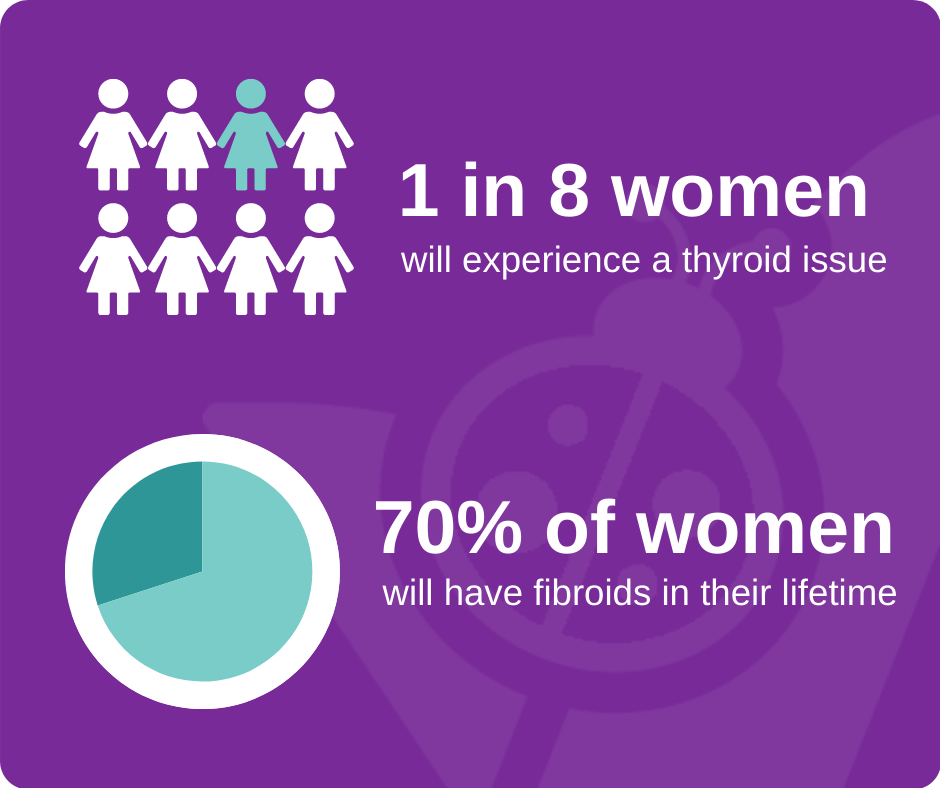 1 in 8 women
will experience a thyroid issue

70% of women
will have fibroids in their lifetime