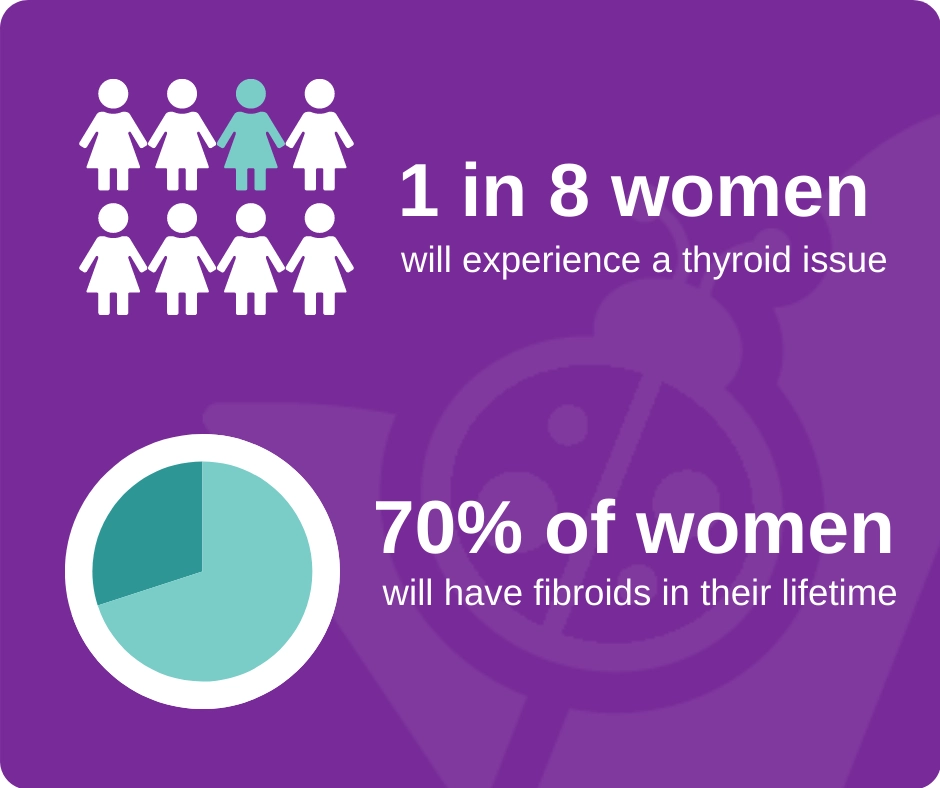 1 in 8 women
will experience a thyroid issue

70% of women
will have fibroids in their lifetime